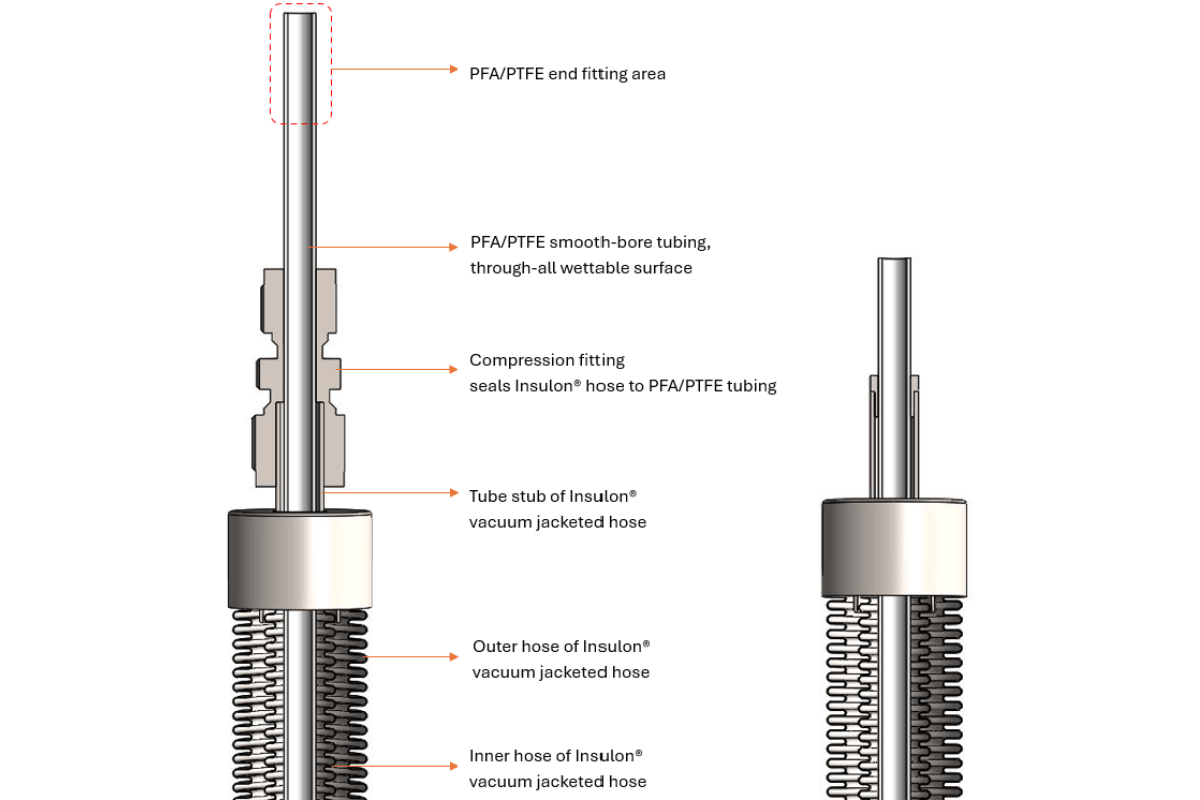 PFA/PTFE end fitting area

PFA/PTFE smooth-bore tubing, through-all wettable surface

Compression fitting seals Insulon® hose to PFA/PTFE tubing

Tube stub of Insulon® vacuum jacketed hose

Outer hose of Insulon® vacuum jacketed hose

Inner hose of Insulon® vacuum jacketed hose