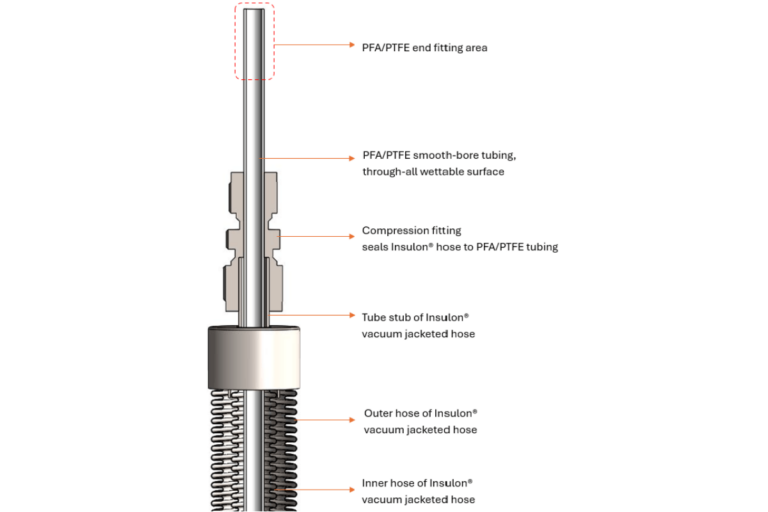 PFA/PTFE end fitting area

PFA/PTFE smooth-bore tubing, through-all wettable surface

Compression fitting seals Insulon® hose to PFA/PTFE tubing

Tube stub of Insulon® vacuum jacketed hose

Outer hose of Insulon® vacuum jacketed hose

Inner hose of Insulon® vacuum jacketed hose